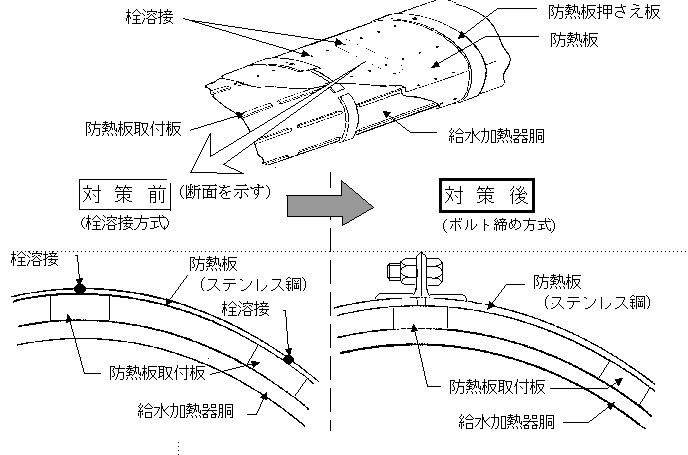 栓溶接

防熱板押さえ板

防熱板

防熱板取付板

給水加熱器胴

対 策 前 (断面を示す)

(栓溶接方式)

対 策 後

(ボルト締め方式)

栓溶接

防熱板
(ステンレス鋼)

栓溶接

防熱板取付板

給水加熱器胴

防熱板
(ステンレス鋼)

防熱板取付板

給水加熱器胴